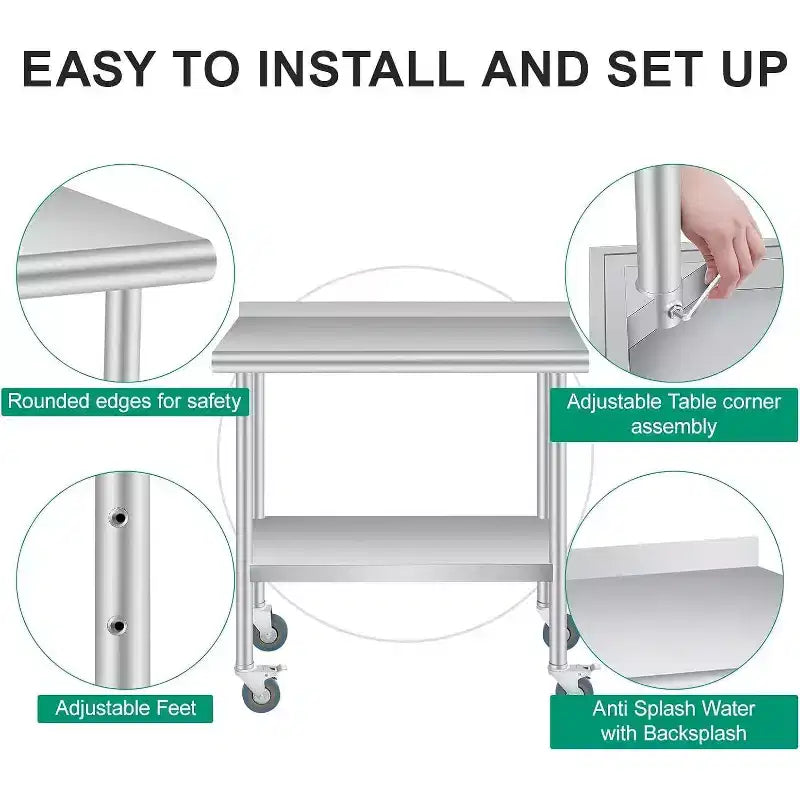 EASY TO INSTALL AND SET UP

Rounded edges for safety

Adjustable Table corner assembly

Adjustable Feet

Anti Splash Water with Backsplash